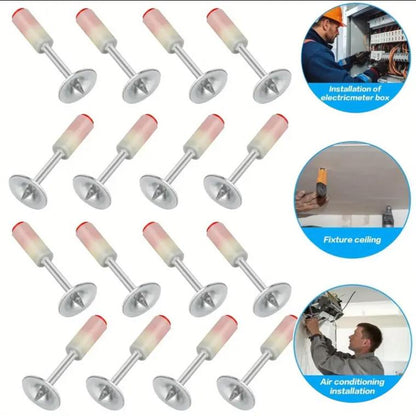 Installation of electricmeter box

Fixture ceiling

Air conditioning installation